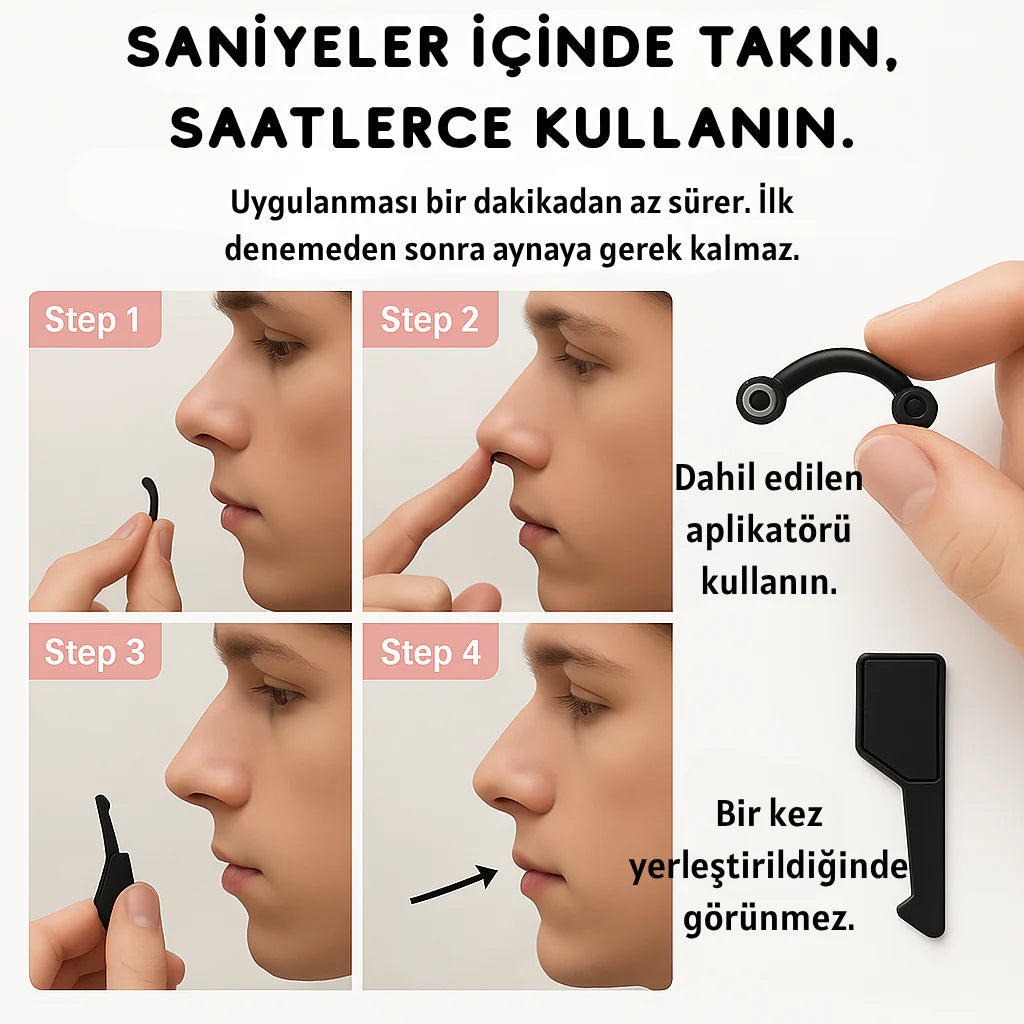 SANİYELER İÇİNDE TAKIN, SAATLERCE KULLANIN.

Uygulanması bir dakikadan az sürer. İlk denemeden sonra aynaya gerek kalmaz.

Step 1

Step 2

Step 3

Step 4

Dahil edilen aplikatörü kullanın.

Bir kez yerleştirildiğinde görünmez.